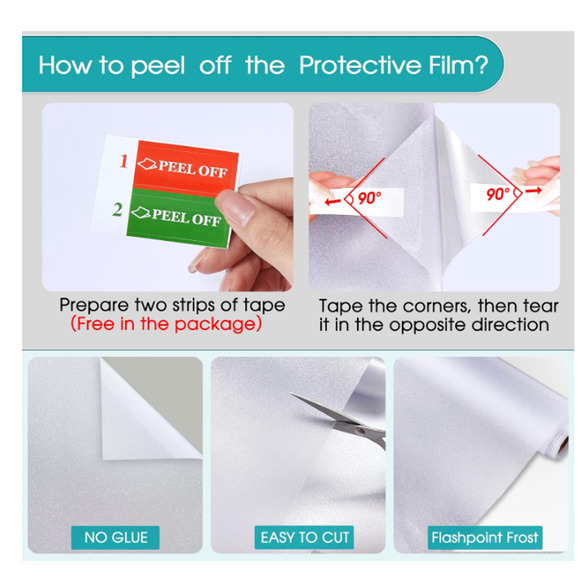 How to peel off the Protective Film?

1 PEEL OFF
2 PEEL OFF

90°
90°

Prepare two strips of tape
(Free in the package)

Tape the corners, then tear it in the opposite direction

NO GLUE

EASY TO CUT

Flashpoint Frost